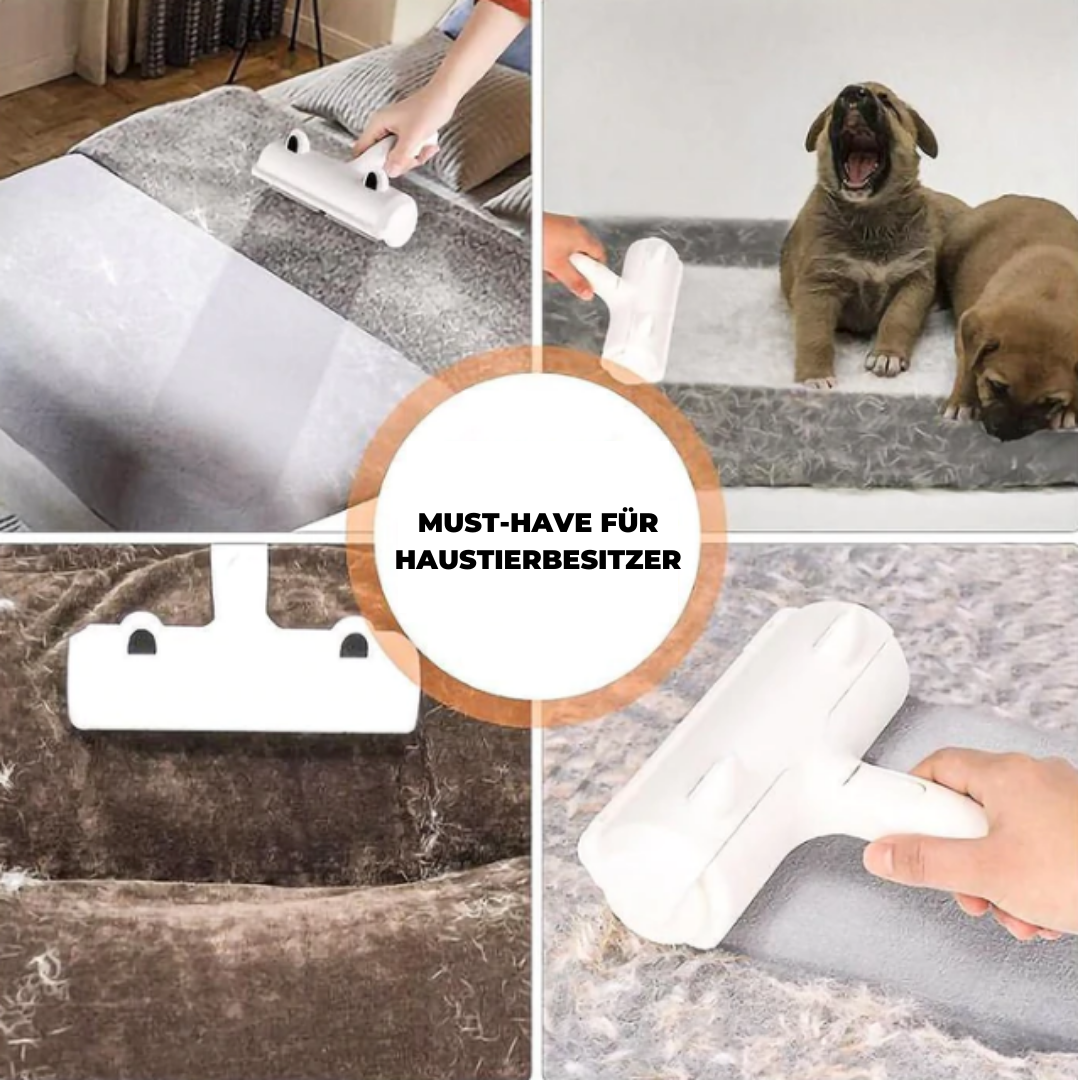 MUST-HAVE FÜR HAUSTIERBESITZER