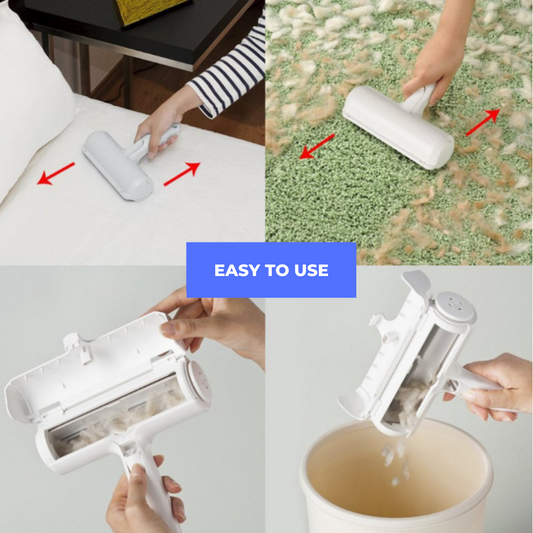 EASY TO USE